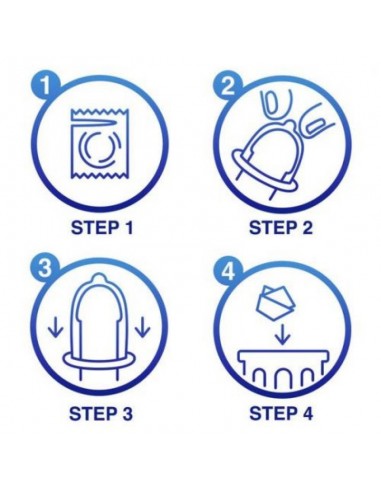 1

STEP 1

2

STEP 2

3

STEP 3

4

STEP 4