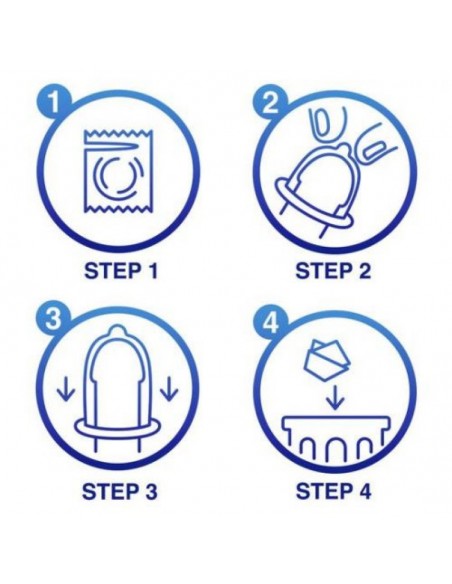 1

STEP 1

2

STEP 2

3

STEP 3

4

STEP 4