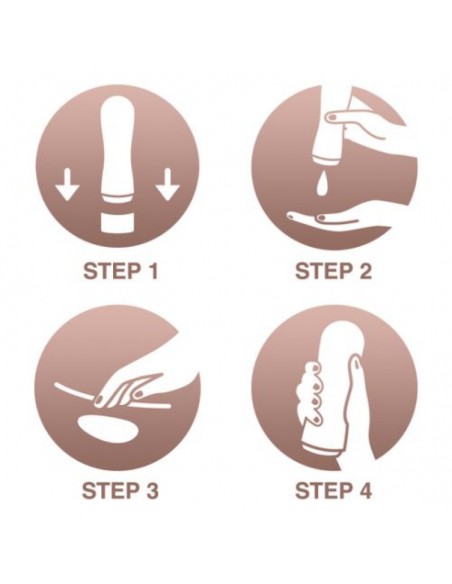 STEP 1

STEP 2

STEP 3

STEP 4