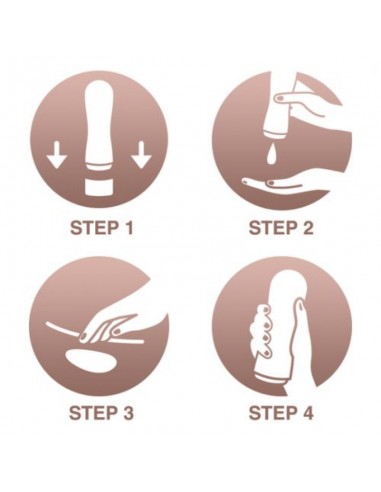 STEP 1

STEP 2

STEP 3

STEP 4