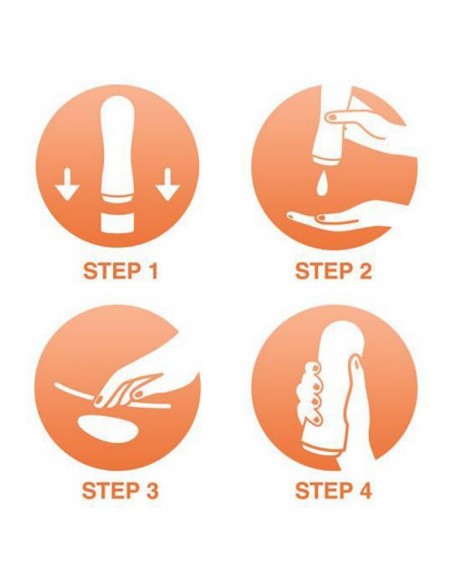 STEP 1

STEP 2

STEP 3

STEP 4